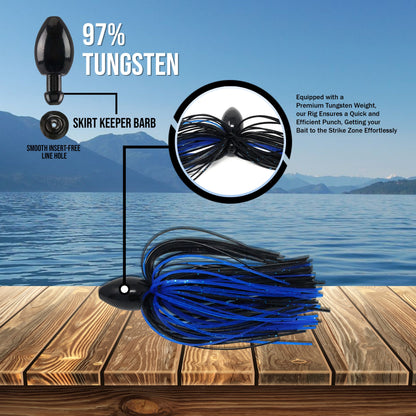 97% TUNGSTEN

SKIRT KEEPER BARB

SMOOTH INSERT-FREE LINE HOLE

Equipped with a Premium Tungsten Weight, our Rig Ensures a Quick and Efficient Punch, Getting your Bait to the Strike Zone Effortlessly