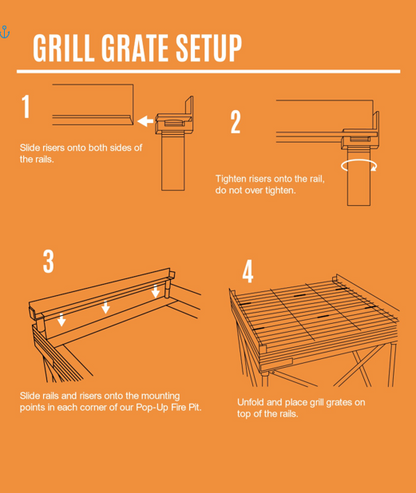 GRILL GRATE SETUP

1

Slide risers onto both sides of the rails.

2

Tighten risers onto the rail, do not over tighten.

3

Slide rails and risers onto the mounting points in each corner of our Pop-Up Fire Pit.

4

Unfold and place grill grates on top of the rails.