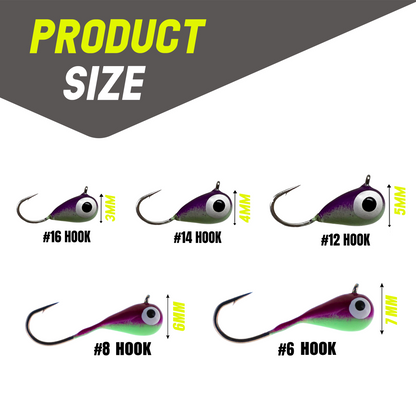 PRODUCT SIZE

3MM
#16 HOOK

4MM
#14 HOOK

5MM
#12 HOOK

6MM
#8 HOOK

7MM
#6 HOOK