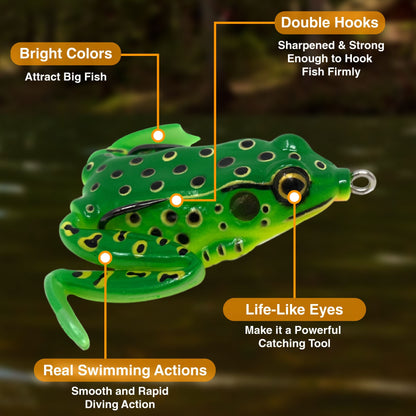 Bright Colors
Attract Big Fish

Double Hooks
Sharpened & Strong Enough to Hook Fish Firmly

Life-Like Eyes
Make it a Powerful Catching Tool

Real Swimming Actions
Smooth and Rapid Diving Action