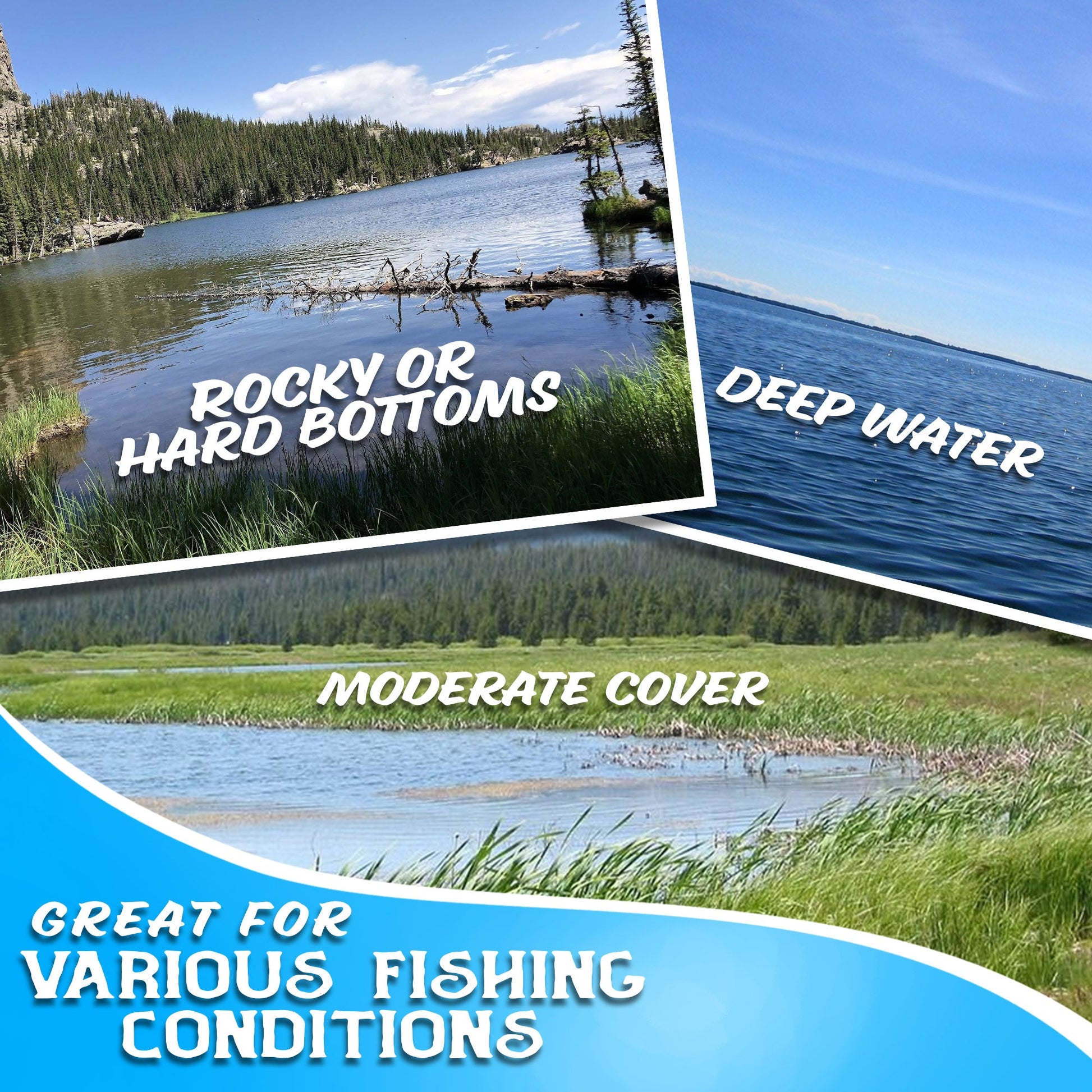 ROCKY OR HARD BOTTOMS

DEEP WATER

MODERATE COVER

GREAT FOR VARIOUS FISHING CONDITIONS