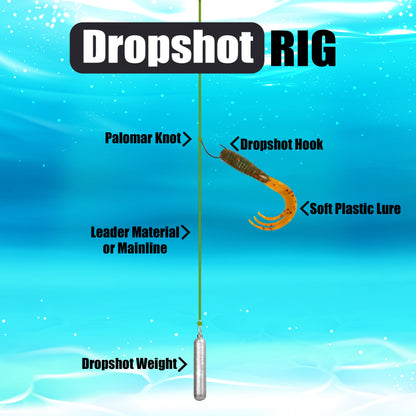 Dropshot RIG

Palomar Knot

Dropshot Hook

Soft Plastic Lure

Leader Material or Mainline

Dropshot Weight