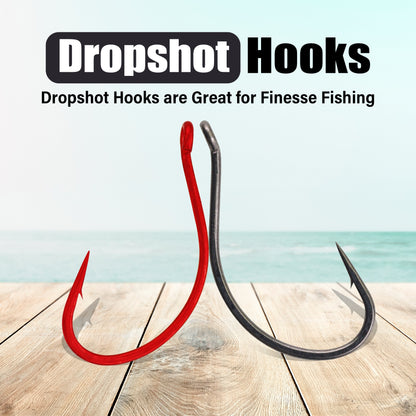 Dropshot Hooks

Dropshot Hooks are Great for Finesse Fishing