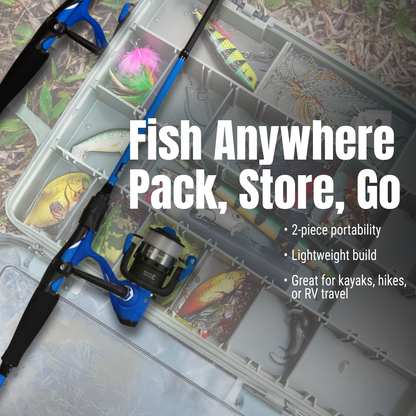 Fish Anywhere
Pack, Store, Go

• 2-piece portability
• Lightweight build
• Great for kayaks, hikes, or RV travel