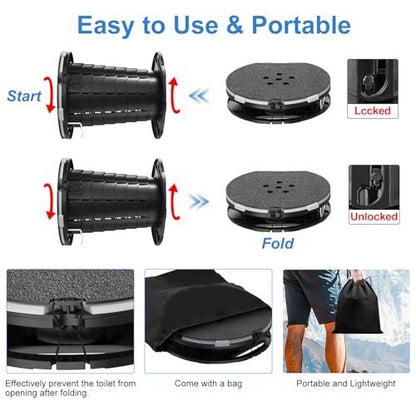 Easy to Use & Portable

Start

Lccked

Unlocked

Fold

Effectively prevent the toilet from opening after folding.

Come with a bag

Portable and Lightweight