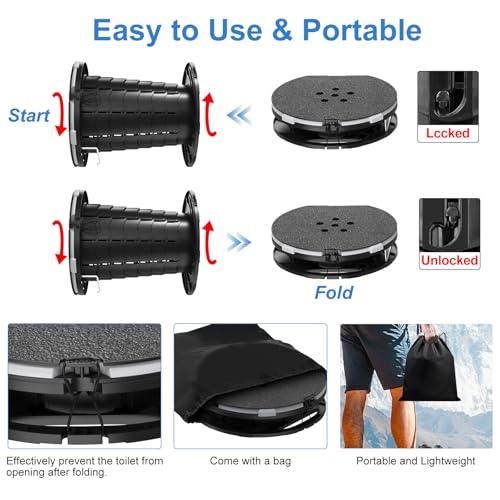 Easy to Use & Portable

Start

Lccked

Unlocked

Fold

Effectively prevent the toilet from opening after folding.

Come with a bag

Portable and Lightweight